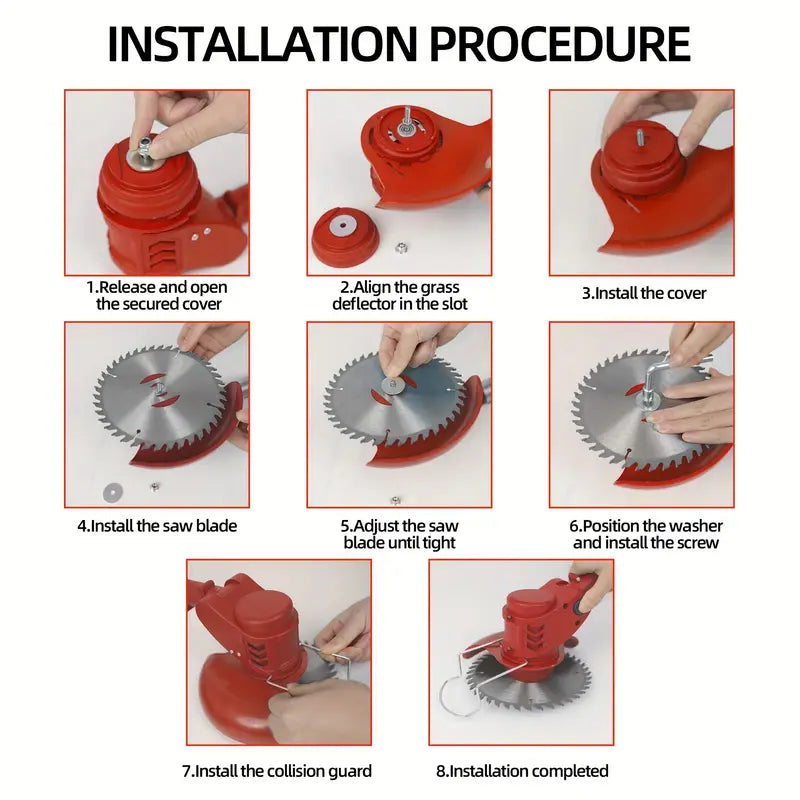 INSTALLATION PROCEDURE

1.Release and open the secured cover

2.Align the grass deflector in the slot

3.Install the cover

4.Install the saw blade

5.Adjust the saw blade until tight

6.Position the washer and install the screw

7.Install the collision guard

8.Installation completed